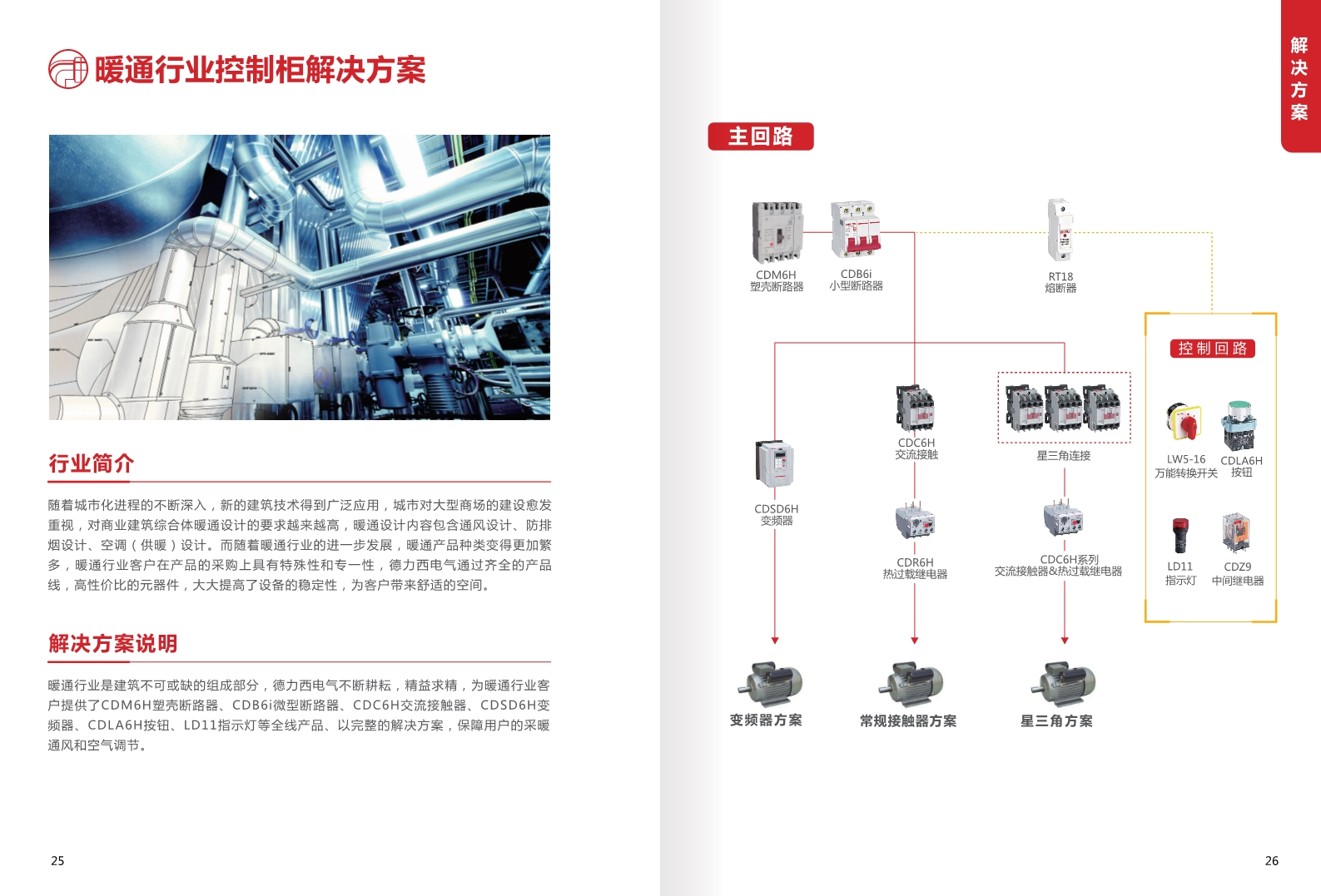 暖通行业控制柜解决方案

行业简介

随着城市化进程的不断深入，新的建筑技术得到广泛应用，城市对大型商场的建设愈发重视，对商业建筑综合体暖通设计的要求越来越高，暖通设计内容包含通风设计、防排烟设计、空调（供暖）设计。而随着暖通行业的进一步发展，暖通产品种类变得更加繁多，暖通行业客户在产品的采购上具有特殊性和专一性，德力西电气通过齐全的产品线，高性价比的元器件，大大提高了设备的稳定性，为客户带来舒适的空间。

解决方案说明

暖通行业是建筑不可或缺的组成部分，德力西电气不断耕耘，精益求精，为暖通行业客户提供了CDM6H塑壳断路器、CDB6i微型断路器、CDC6H交流接触器、CDSD6H变频器、CDLA6H按钮、LD11指示灯等全线产品、以完整的解决方案，保障用户的采暖通风和空气调节。

25

解决方案

主回路

CDM6H
塑壳断路器

CDB6i
小型断路器

RT18
熔断器

控制回路

CDC6H
交流接触

星三角连接

LW5-16
万能转换开关

CDLA6H
按钮

CDSD6H
变频器

CDR6H
热过载继电器

CDC6H系列
交流接触器&热过载继电器

LD11
指示灯

CDZ9
中间继电器

变频器方案

常规接触器方案

星三角方案

26